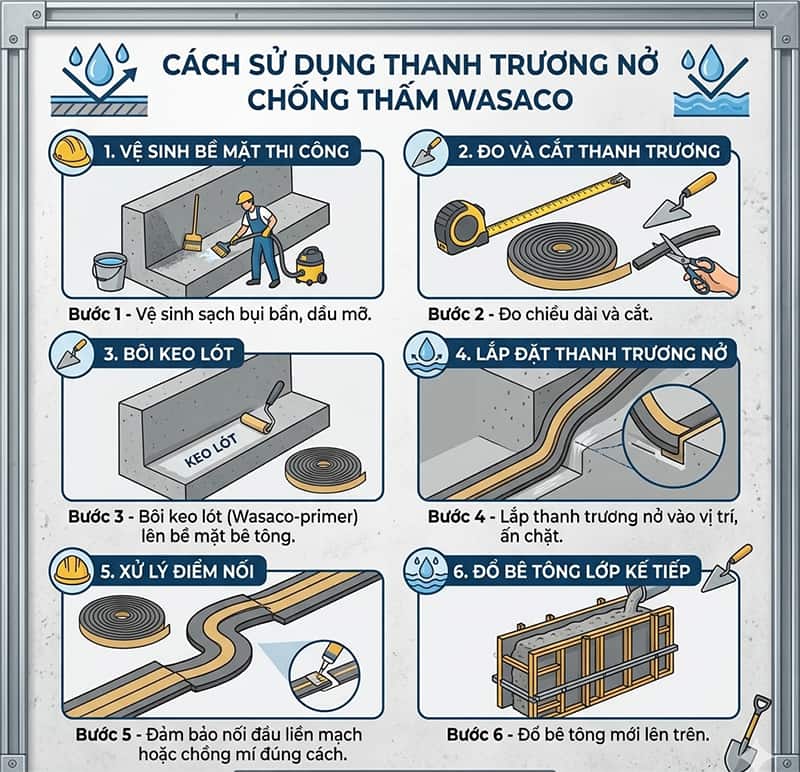 CÁCH SỬ DỤNG THANH TRƯƠNG NỞ CHỐNG THẤM WASACO

1. VỆ SINH BỀ MẶT THI CÔNG

Bước 1 - Vệ sinh sạch bụi bẩn, dầu mỡ.

2. ĐO VÀ CẮT THANH TRƯƠNG

Bước 2 - Đo chiều dài và cắt.

3. BÔI KEO LÓT

KEO LÓT

Bước 3 - Bôi keo lót (Wasaco-primer) lên bề mặt bê tông.

4. LẮP ĐẶT THANH TRƯƠNG NỞ

Bước 4 - Lắp thanh trương nở vào vị trí, ấn chặt.

5. XỬ LÝ ĐIỂM NỐI

Bước 5 - Đảm bảo nối đầu liền mạch hoặc chồng mí đúng cách.

6. ĐỔ BÊ TÔNG LỚP KẾ TIẾP

Bước 6 - Đổ bê tông mới lên trên.