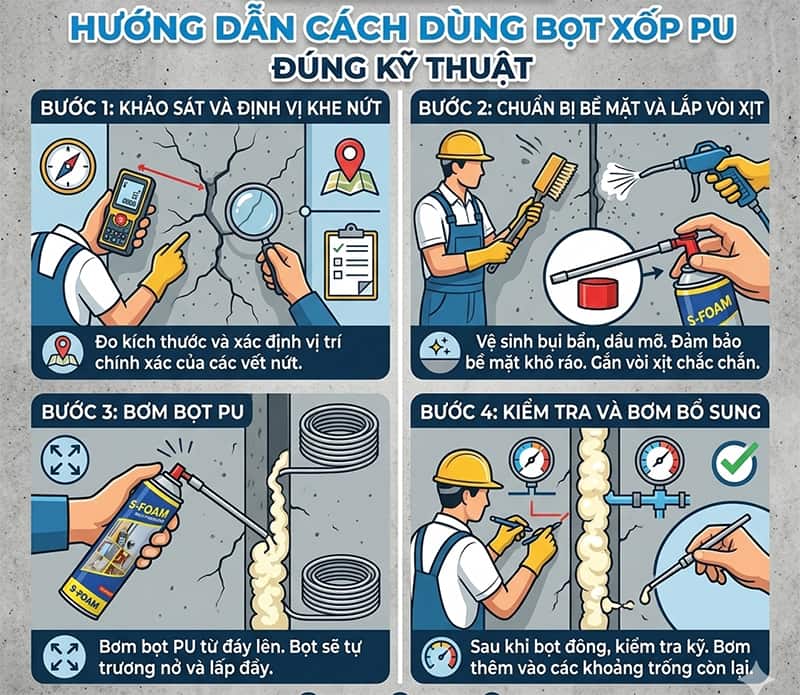 HƯỚNG DẪN CÁCH DÙNG BỌT XỐP PU
ĐÚNG KỸ THUẬT

BƯỚC 1: KHẢO SÁT VÀ ĐỊNH VỊ KHE NỨT

Đo kích thước và xác định vị trí chính xác của các vết nứt.

BƯỚC 2: CHUẨN BỊ BỀ MẶT VÀ LẮP VÒI XỊT

S-FOAM

Vệ sinh bụi bẩn, dầu mỡ. Đảm bảo bề mặt khô ráo. Gắn vòi xịt chắc chắn.

BƯỚC 3: BƠM BỌT PU

S-FOAM

S-FOAM

Bơm bọt PU từ đáy lên. Bọt sẽ tự trương nở và lấp đầy.

BƯỚC 4: KIỂM TRA VÀ BƠM BỔ SUNG

Sau khi bọt đông, kiểm tra kỹ. Bơm thêm vào các khoảng trống còn lại.