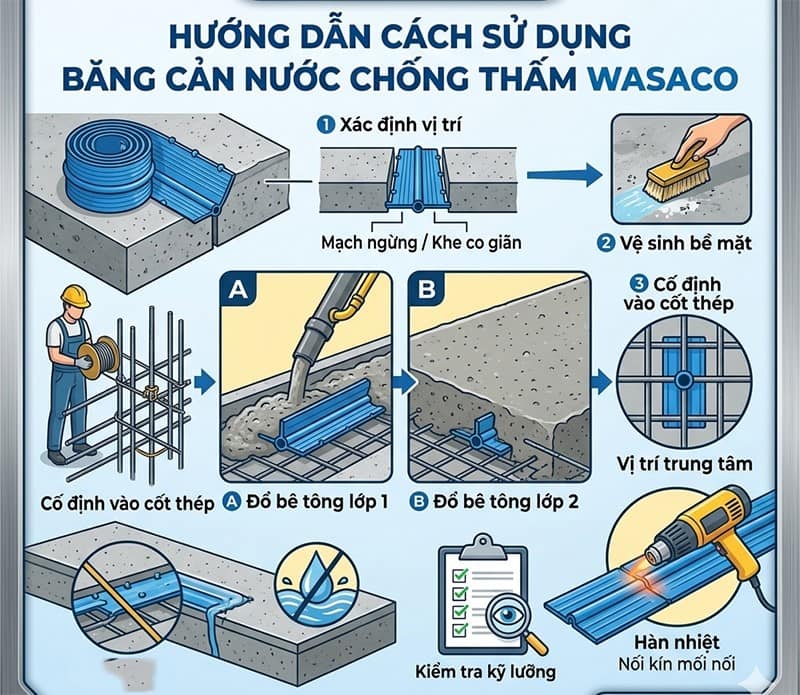 HƯỚNG DẪN CÁCH SỬ DỤNG
BĂNG CẢN NƯỚC CHỐNG THẤM WASACO

1 Xác định vị trí

Mạch ngừng / Khe co giãn

2 Vệ sinh bề mặt

A

B

3 Cố định vào cốt thép

Vị trí trung tâm

Cố định vào cốt thép

A Đổ bê tông lớp 1

B Đổ bê tông lớp 2

Kiểm tra kỹ lưỡng

Hàn nhiệt
Nối kín mối nối